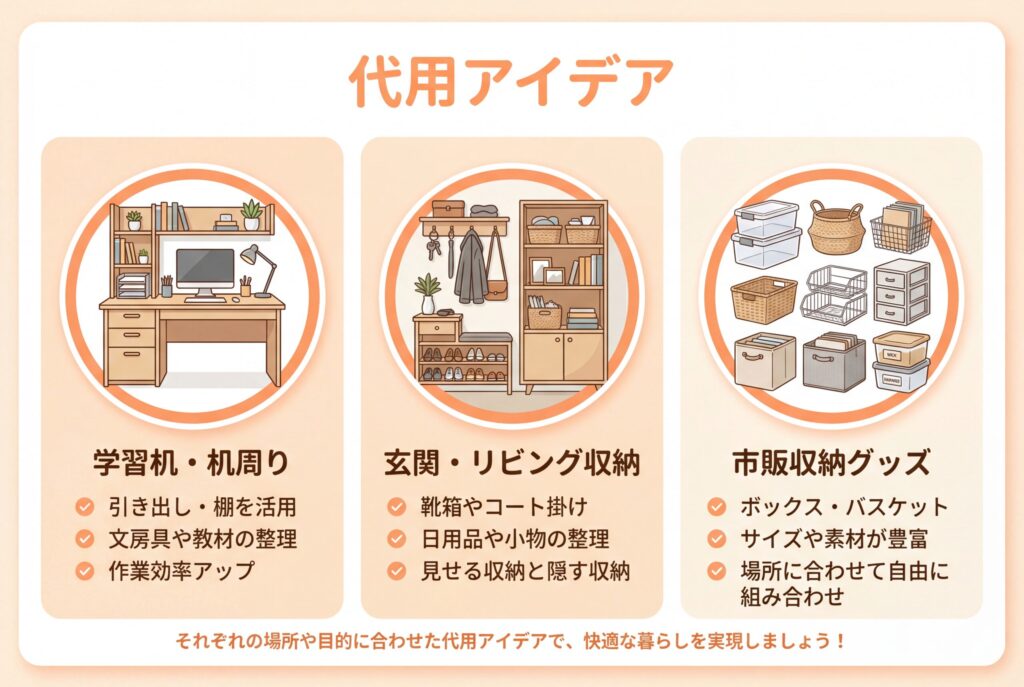 代用アイデア

学習机・机周り

引き出し・棚を活用
文房具や教材の整理
作業効率アップ

玄関・リビング収納

靴箱やコート掛け
日用品や小物の整理
見せる収納と隠す収納

市販収納グッズ

ボックス・バスケット
サイズや素材が豊富
場所に合わせて自由に組み合わせ

それぞれの場所や目的に合わせた代用アイデアで、快適な暮らしを実現しましょう！