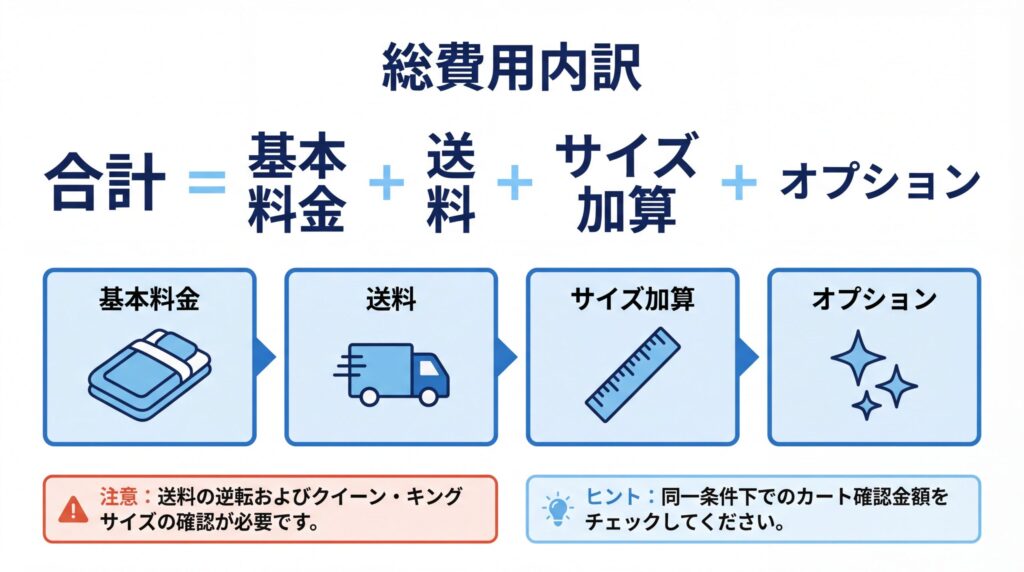 総費用内訳

合計 = 基本料金 + 送料 + サイズ加算 + オプション

基本料金

送料

サイズ加算

オプション

注意：送料の逆転およびクイーン・キングサイズの確認が必要です。

ヒント：同一条件下でのカート確認金額をチェックしてください。