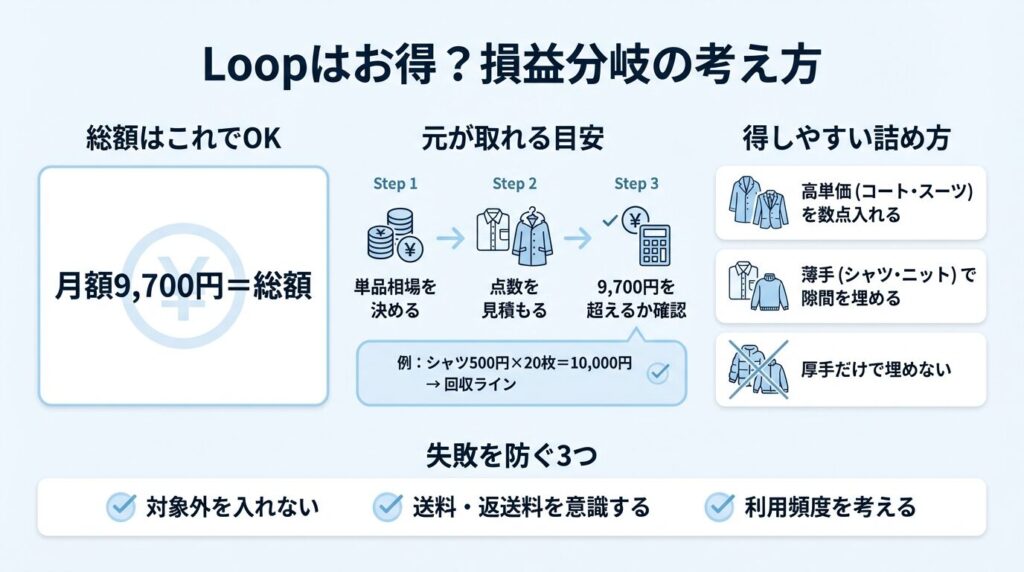 Loopはお得？損益分岐の考え方

総額はこれでOK

月額9,700円＝総額

元が取れる目安

Step 1
単品相場を決める

Step 2
点数を見積もる

Step 3
9,700円を超えるか確認

例：シャツ500円×20枚＝10,000円
→ 回収ライン

得しやすい詰め方

高単価（コート・スーツ）を数点入れる

薄手（シャツ・ニット）で隙間を埋める

厚手だけで埋めない

失敗を防ぐ3つ

対象外を入れない

送料・返送料を意識する

利用頻度を考える