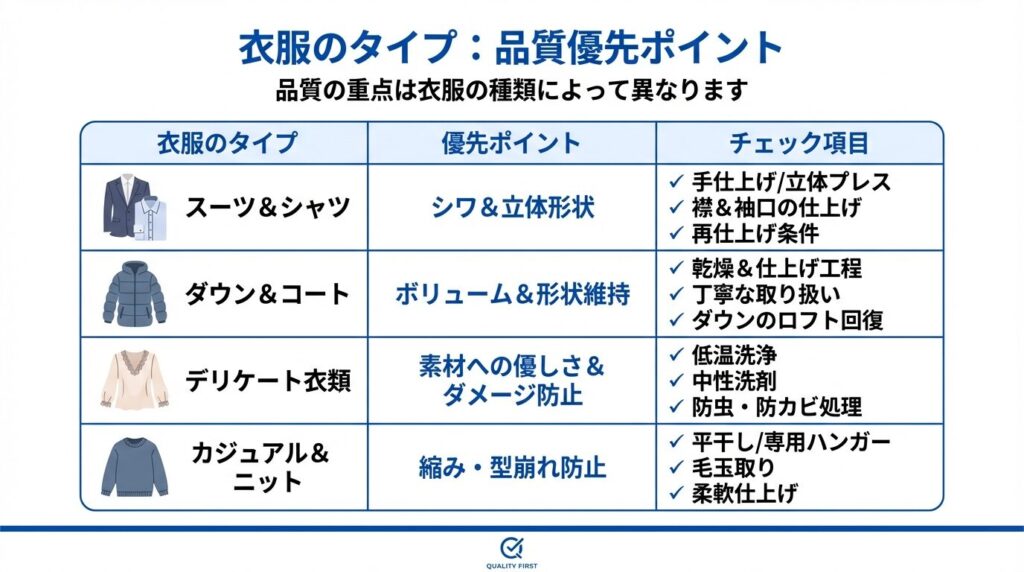 衣服のタイプ：品質優先ポイント

品質の重点は衣服の種類によって異なります

| 衣服のタイプ | 優先ポイント | チェック項目 |
|---|---|---|
| スーツ＆シャツ | シワ＆立体形状 | ✓ 手仕上げ/立体プレス ✓ 襟＆袖口の仕上げ ✓ 再仕上げ条件 |
| ダウン＆コート | ボリューム＆形状維持 | ✓ 乾燥＆仕上げ工程 ✓ 丁寧な取り扱い ✓ ダウンのロフト回復 |
| デリケート衣類 | 素材への優しさ＆ダメージ防止 | ✓ 低温洗浄 ✓ 中性洗剤 ✓ 防虫・防カビ処理 |
| カジュアル＆ニット | 縮み・型崩れ防止 | ✓ 平干し/専用ハンガー ✓ 毛玉取り ✓ 柔軟仕上げ |

QUALITY FIRST