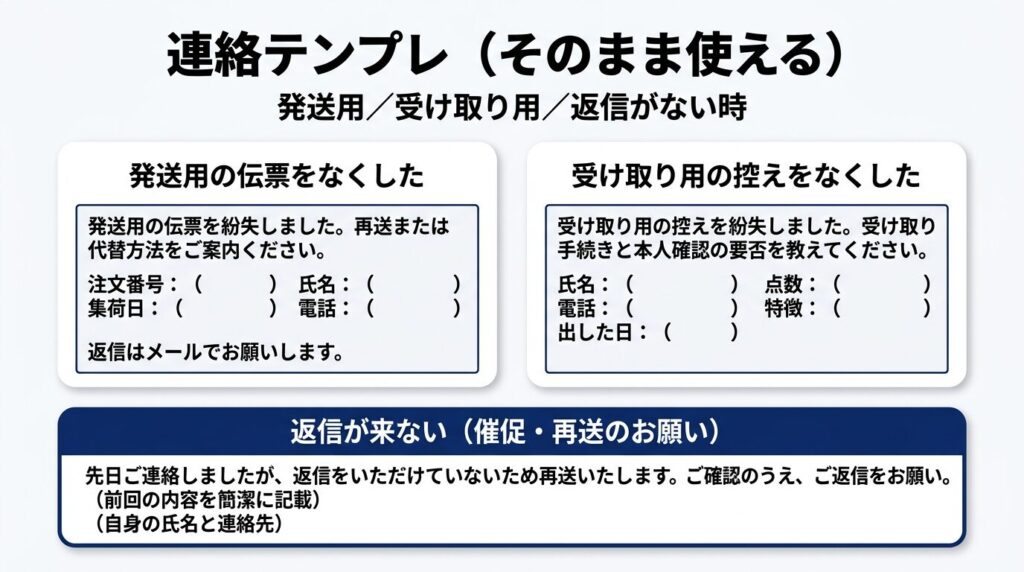 連絡テンプレ（そのまま使える）
発送用／受け取り用／返信がない時

発送用の伝票をなくした

発送用の伝票を紛失しました。再送または代替方法をご案内ください。

注文番号：（　　　）　氏名：（　　　）
集荷日：（　　　）　電話：（　　　）

返信はメールでお願いします。

受け取り用の控えをなくした

受け取り用の控えを紛失しました。受け取り手続きと本人確認の要否を教えてください。

氏名：（　　　）　点数：（　　　）
電話：（　　　）　特徴：（　　　）
出した日：（　　　）

返信が来ない（催促・再送のお願い）

先日ご連絡しましたが、返信をいただけていないため再送いたします。ご確認のうえ、ご返信をお願い。
（前回の内容を簡潔に記載）
（自身の氏名と連絡先）