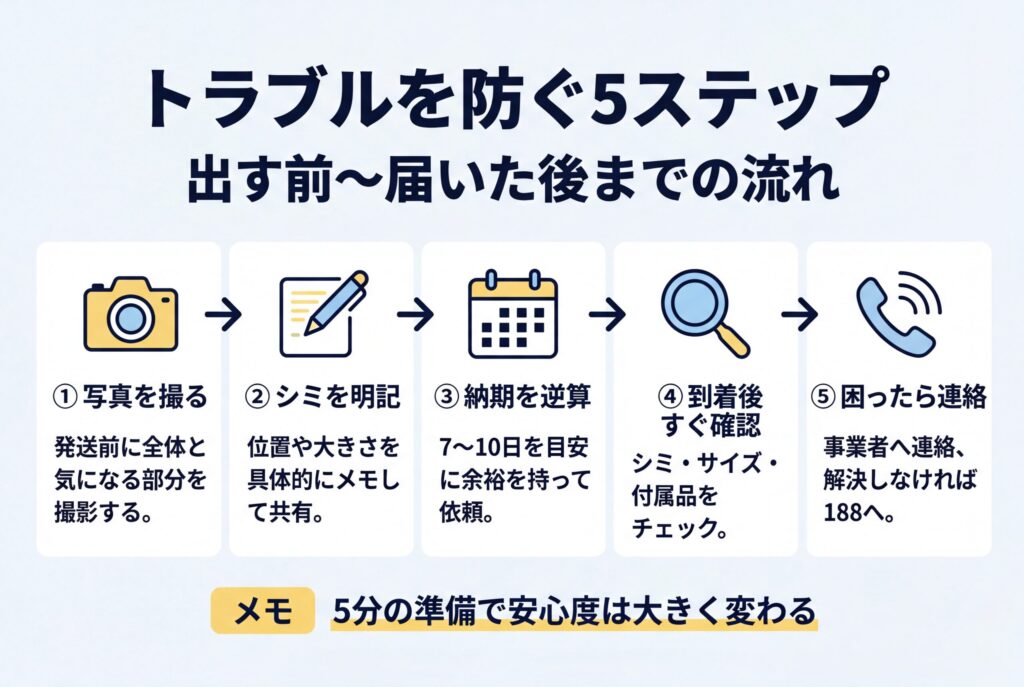 トラブルを防ぐ5ステップ
出す前〜届いた後までの流れ

① 写真を撮る
発送前に全体と気になる部分を撮影する。

② シミを明記
位置や大きさを具体的にメモして共有。

③ 納期を逆算
7〜10日を目安に余裕を持って依頼。

④ 到着後すぐ確認
シミ・サイズ・付属品をチェック。

⑤ 困ったら連絡
事業者へ連絡、解決しなければ188へ。

メモ 5分の準備で安心度は大きく変わる