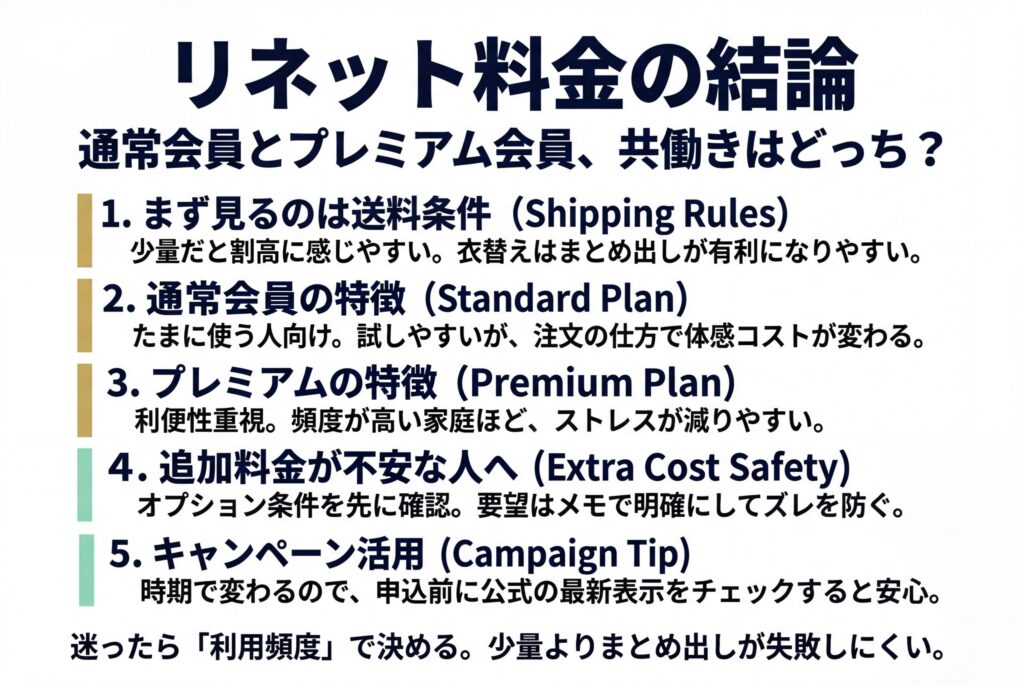 リネット料金の結論
通常会員とプレミアム会員、共働きはどっち？

1. まず見るのは送料条件（Shipping Rules)
少量だと割高に感じやすい。衣替えはまとめ出しが有利になりやすい。

2. 通常会員の特徴（Standard Plan)
たまに使う人向け。試しやすいが、注文の仕方で体感コストが変わる。

3. プレミアムの特徴（Premium Plan)
利便性重視。頻度が高い家庭ほど、ストレスが減りやすい。

4. 追加料金が不安な人へ (Extra Cost Safety)
オプション条件を先に確認。要望はメモで明確にしてズレを防ぐ。

5. キャンペーン活用 (Campaign Tip)
時期で変わるので、申込前に公式の最新表示をチェックすると安心。

迷ったら「利用頻度」で決める。少量よりまとめ出しが失敗しにくい。