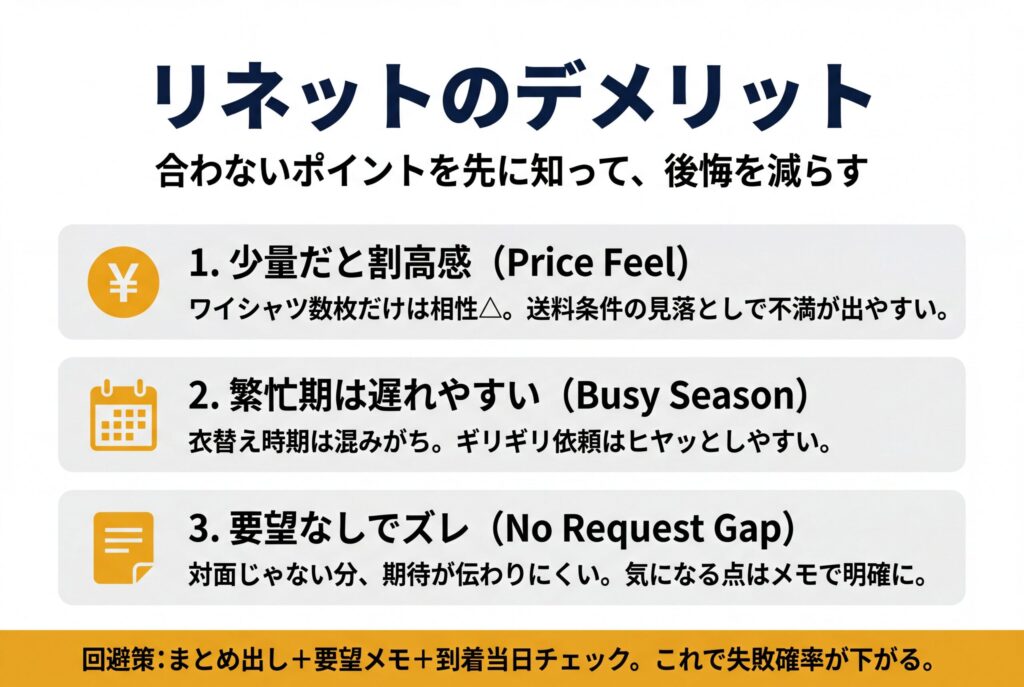 リネットのデメリット

合わないポイントを先に知って、後悔を減らす

¥

1. 少量だと割高感（Price Feel）

ワイシャツ数枚だけは相性△。送料条件の見落としで不満が出やすい。

2. 繁忙期は遅れやすい（Busy Season）

衣替え時期は混みがち。ギリギリ依頼はヒヤッとしやすい。

3. 要望なしでズレ（No Request Gap）

対面じゃない分、期待が伝わりにくい。気になる点はメモで明確に。

回避策：まとめ出し＋要望メモ＋到着当日チェック。これで失敗確率が下がる。